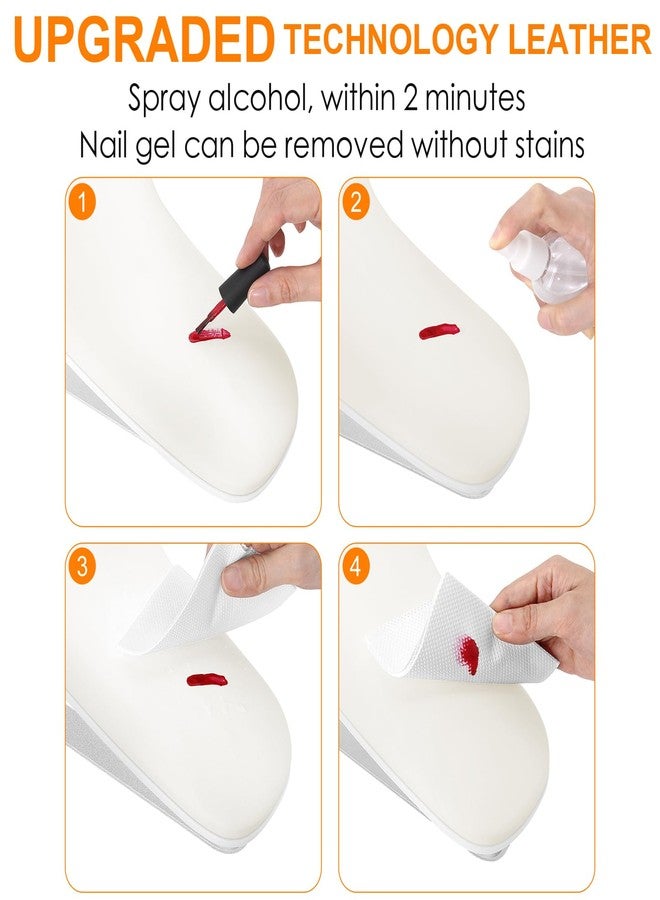 UPGRADED TECHNOLOGY LEATHER

Spray alcohol, within 2 minutes
Nail gel can be removed without stains

1

2

3

4